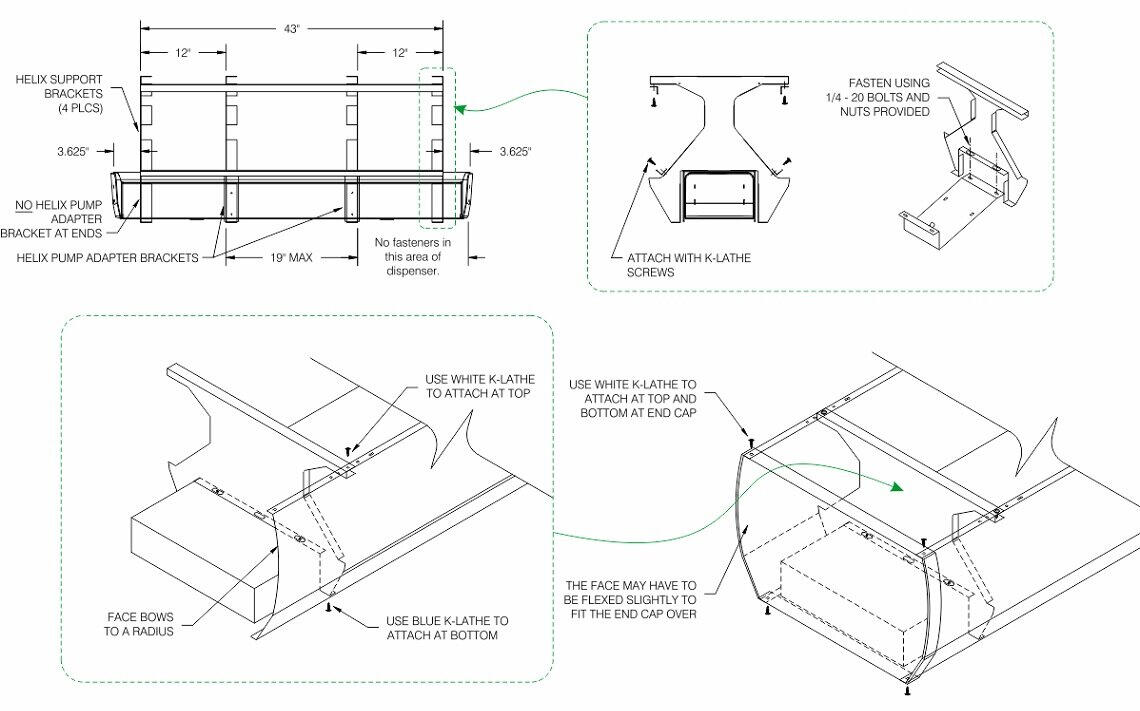 43"

12"

12"

HELIX SUPPORT BRACKETS (4 PLCS)

3.625"

3.625"

NO HELIX PUMP ADAPTER BRACKET AT ENDS

HELIX PUMP ADAPTER BRACKETS

19" MAX

No fasteners in this area of dispenser.

FASTEN USING 1/4 - 20 BOLTS AND NUTS PROVIDED

ATTACH WITH K-LATHE SCREWS

USE WHITE K-LATHE TO ATTACH AT TOP

FACE BOWS TO A RADIUS

USE BLUE K-LATHE TO ATTACH AT BOTTOM

USE WHITE K-LATHE TO ATTACH AT TOP AND BOTTOM AT END CAP

THE FACE MAY HAVE TO BE FLEXED SLIGHTLY TO FIT THE END CAP OVER